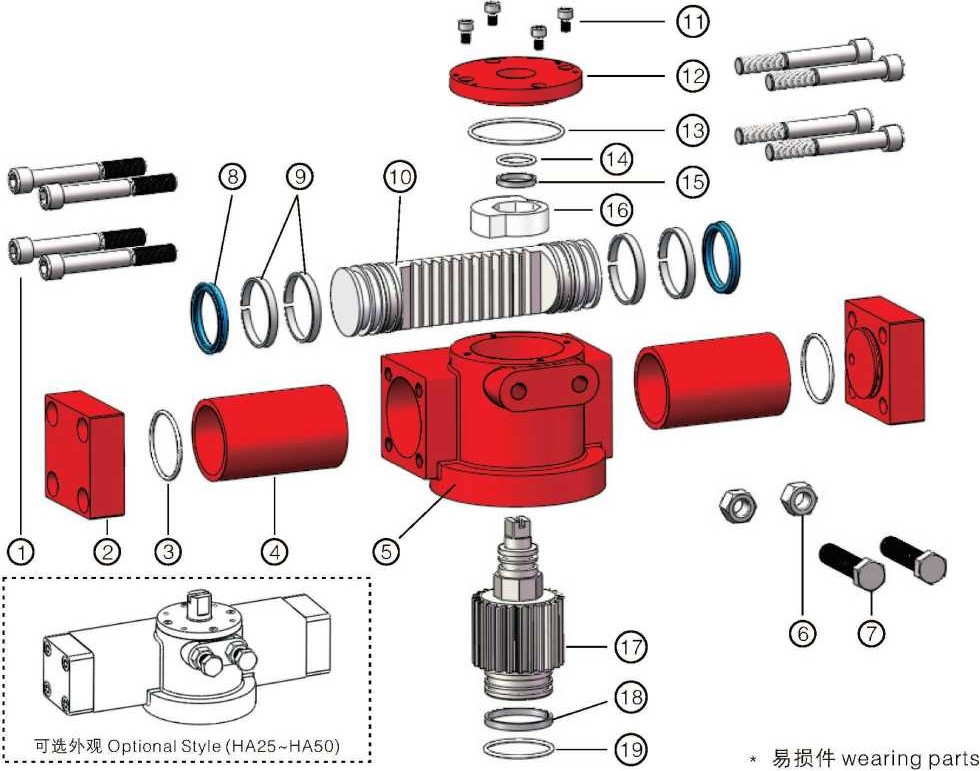 11
12
13
14
15
16
8
9
10
1
2
3
4
5
6
7
17
18
19
可选外观 Optional Style (HA25~HA50)
* 易损件 wearing parts