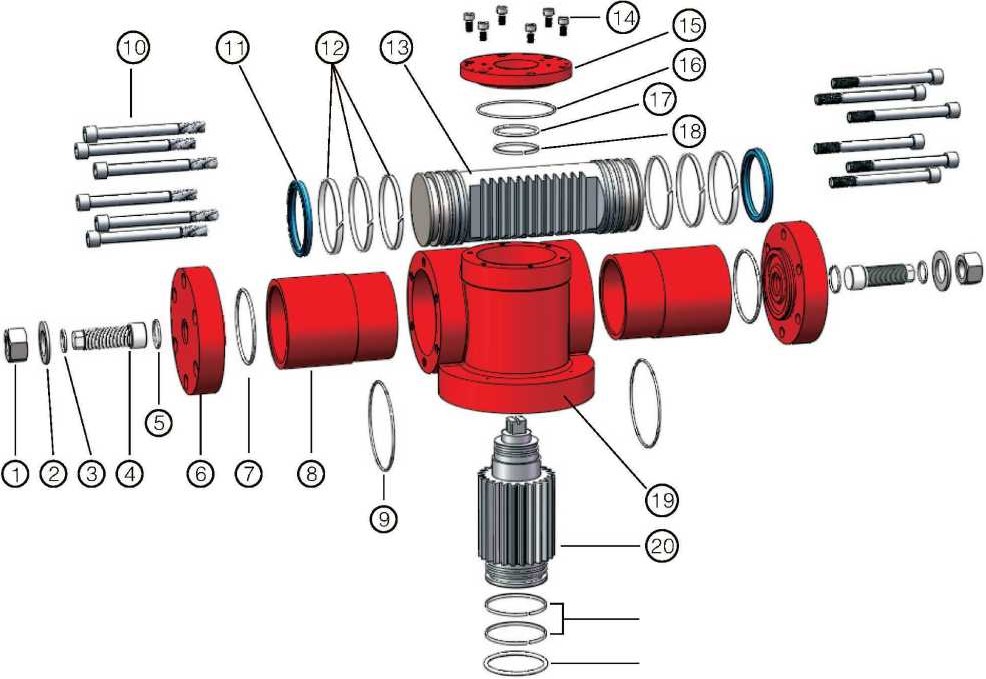 10
11
12
13
14
15
16
17
18
1
2
3
4
5
6
7
8
9
19
20